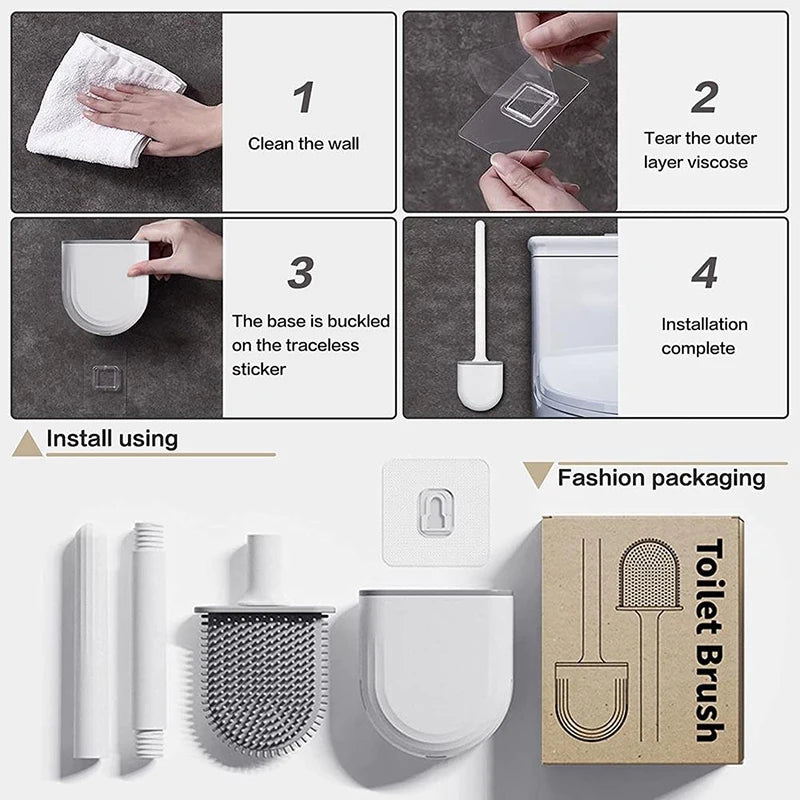 1
Clean the wall

2
Tear the outer layer viscose

3
The base is buckled on the traceless sticker

4
Installation complete

Install using

Fashion packaging

Toilet Brush